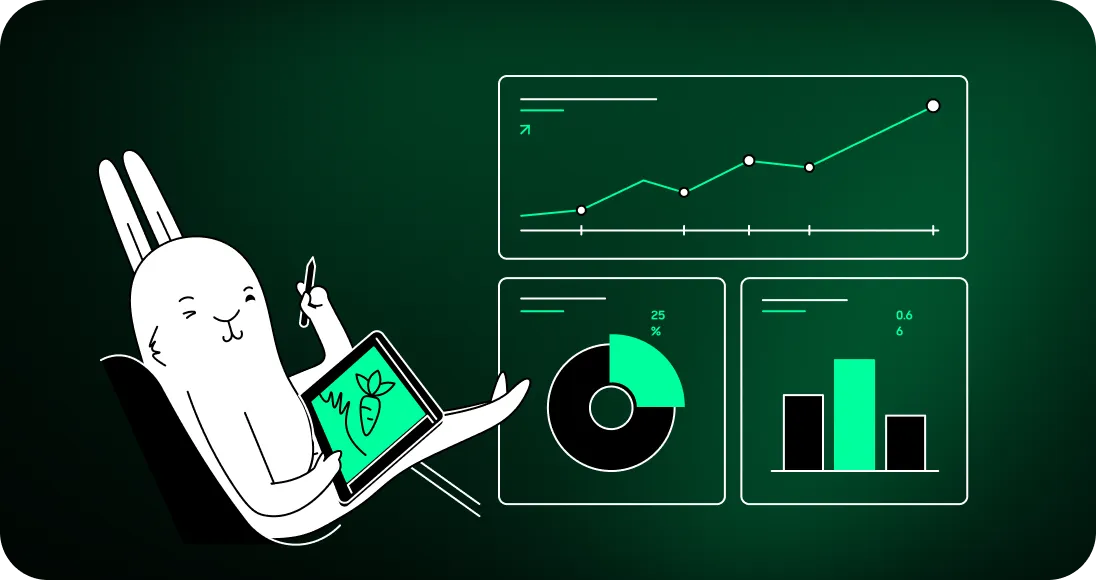 25
%

0.6
6